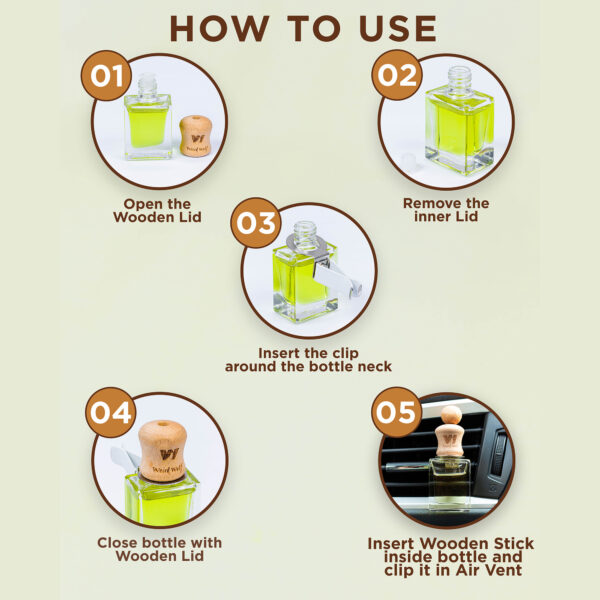 HOW TO USE

01

Weird Wolf

Open the Wooden Lid

02

Remove the inner Lid

03

Insert the clip around the bottle neck

04

Weird Wolf

Close bottle with Wooden Lid

05

Insert Wooden Stick inside bottle and clip it in Air Vent