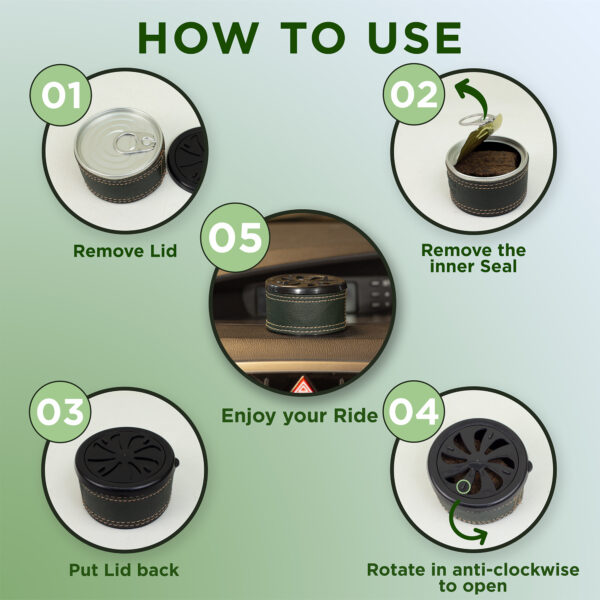 HOW TO USE

01

Remove Lid

02

Remove the inner Seal

05

Enjoy your Ride

03

Put Lid back

04

Rotate in anti-clockwise to open