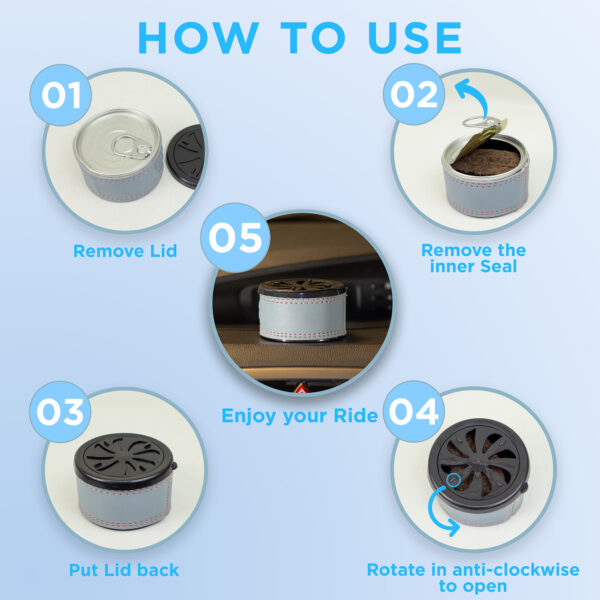 HOW TO USE

01

Remove Lid

02

Remove the inner Seal

05

Enjoy your Ride

03

Put Lid back

04

Rotate in anti-clockwise to open